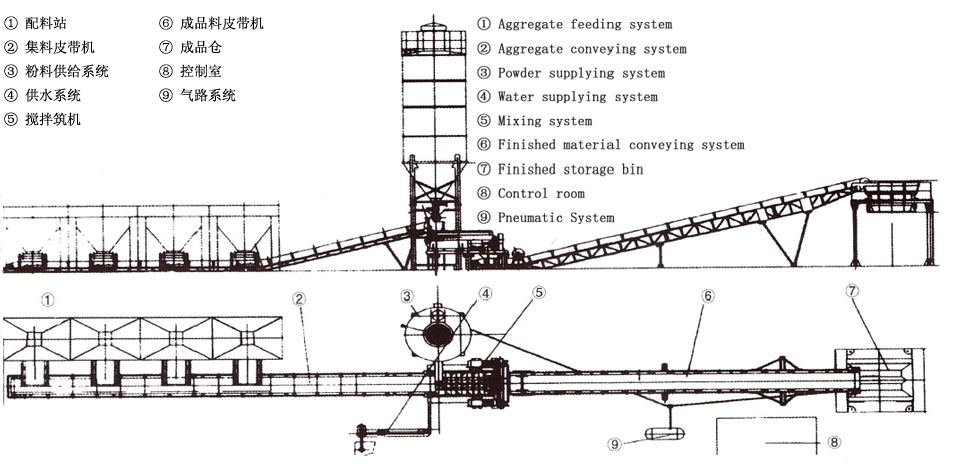 ① 配料站
② 集料皮带机
③ 粉料供给系统
④ 供水系统
⑤ 搅拌筑机
⑥ 成品料皮带机
⑦ 成品仓
⑧ 控制室
⑨ 气路系统

① Aggregate feeding system
② Aggregate conveying system
③ Powder supplying system
④ Water supplying system
⑤ Mixing system
⑥ Finished material conveying system
⑦ Finished storage bin
⑧ Control room
⑨ Pneumatic System

①
②
③
④
⑤
⑥
⑦
⑨
⑧